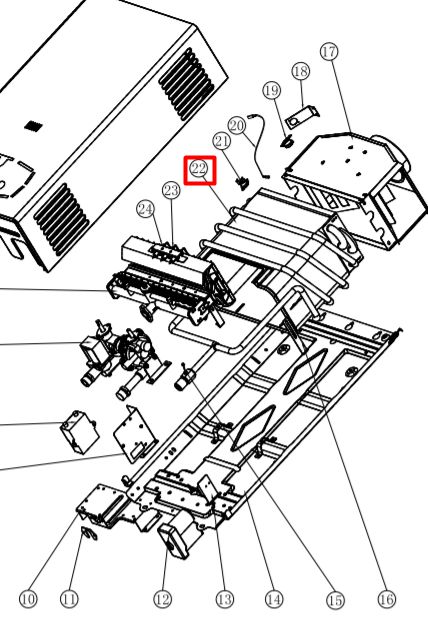 17
18
19
20
21
22
23
24
10
11
12
13
14
15
16