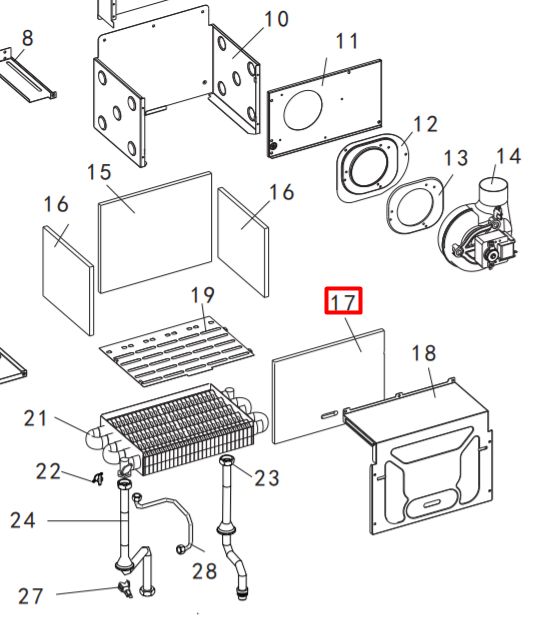 8
10
11
12
13
14
15
16
16
19
17
18
21
22
23
24
28
27